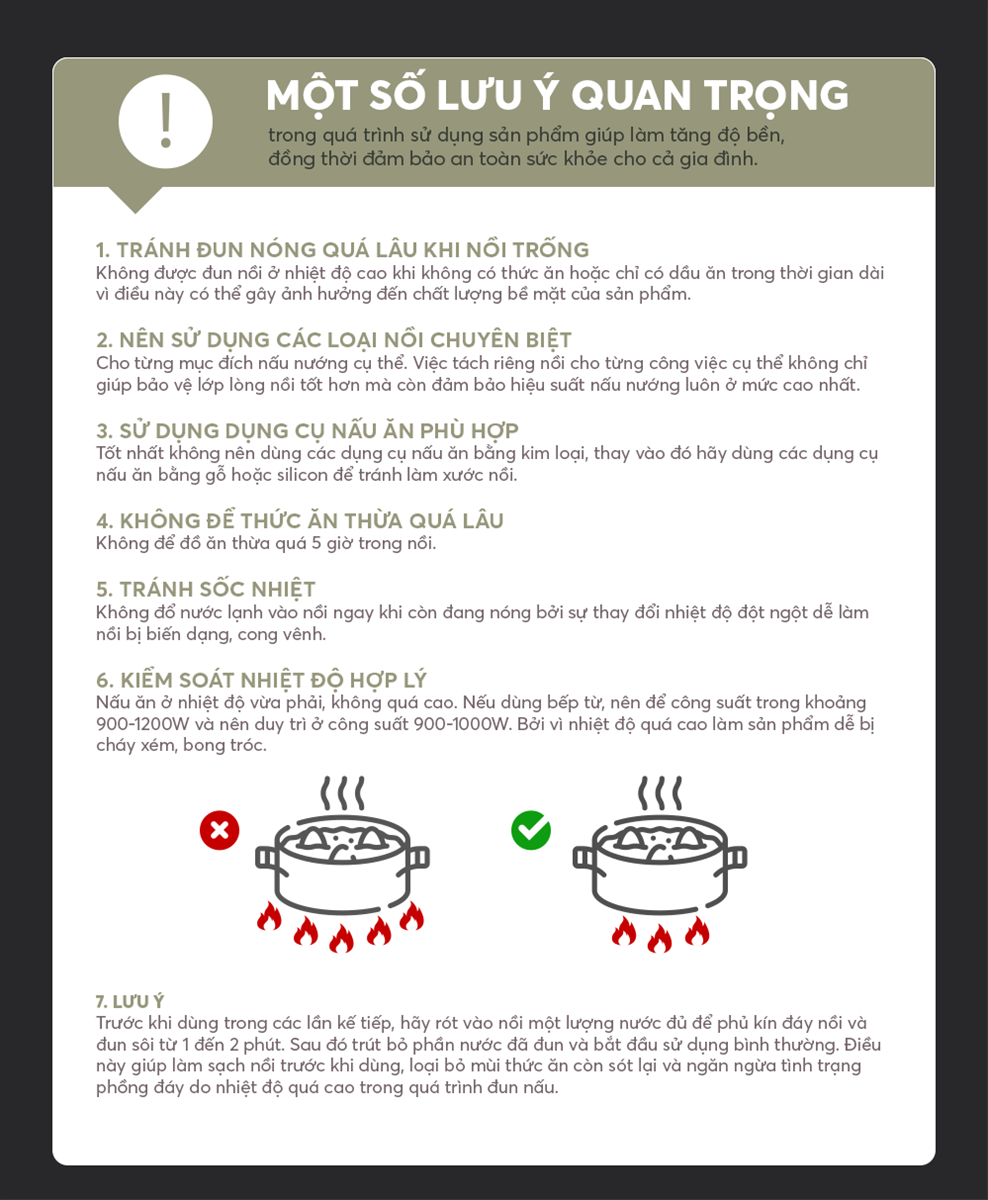 !

MỘT SỐ LƯU Ý QUAN TRỌNG
trong quá trình sử dụng sản phẩm giúp làm tăng độ bền, đồng thời đảm bảo an toàn sức khỏe cho cả gia đình.

1. TRÁNH ĐUN NÓNG QUÁ LÂU KHI NỒI TRỐNG
Không được đun nồi ở nhiệt độ cao khi không có thức ăn hoặc chỉ có dầu ăn trong thời gian dài vì điều này có thể gây ảnh hưởng đến chất lượng bề mặt của sản phẩm.

2. NÊN SỬ DỤNG CÁC LOẠI NỒI CHUYÊN BIỆT
Cho từng mục đích nấu nướng cụ thể. Việc tách riêng nồi cho từng công việc cụ thể không chỉ giúp bảo vệ lớp lòng nồi tốt hơn mà còn đảm bảo hiệu suất nấu nướng luôn ở mức cao nhất.

3. SỬ DỤNG DỤNG CỤ NẤU ĂN PHÙ HỢP
Tốt nhất không nên dùng các dụng cụ nấu ăn bằng kim loại, thay vào đó hãy dùng các dụng cụ nấu ăn bằng gỗ hoặc silicon để tránh làm xước nồi.

4. KHÔNG ĐỂ THỨC ĂN THỪA QUÁ LÂU
Không để đồ ăn thừa quá 5 giờ trong nồi.

5. TRÁNH SỐC NHIỆT
Không đổ nước lạnh vào nồi ngay khi còn đang nóng bởi sự thay đổi nhiệt độ đột ngột dễ làm nồi bị biến dạng, cong vênh.

6. KIỂM SOÁT NHIỆT ĐỘ HỢP LÝ
Nấu ăn ở nhiệt độ vừa phải, không quá cao. Nếu dùng bếp từ, nên để công suất trong khoảng 900-1200W và nên duy trì ở công suất 900-1000W. Bởi vì nhiệt độ quá cao làm sản phẩm dễ bị cháy xém, bong tróc.

7. LƯU Ý
Trước khi dùng trong các lần kế tiếp, hãy rót vào nồi một lượng nước đủ để phủ kín đáy nồi và đun sôi từ 1 đến 2 phút. Sau đó trút bỏ phần nước đã đun và bắt đầu sử dụng bình thường. Điều này giúp làm sạch nồi trước khi dùng, loại bỏ mùi thức ăn còn sót lại và ngăn ngừa tình trạng phồng đáy do nhiệt độ quá cao trong quá trình đun nấu.