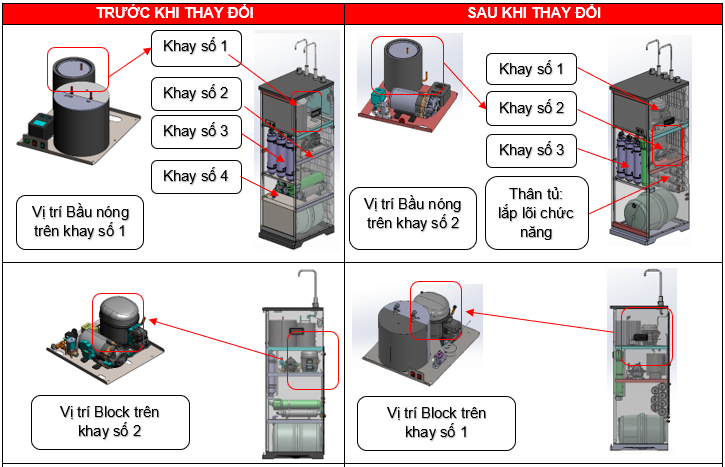 | TRƯỚC KHI THAY ĐỔI | SAU KHI THAY ĐỔI |
|---|---|
| Khay số 1 Khay số 2 Khay số 3 Khay số 4 Vị trí Bầu nóng trên khay số 1 | Khay số 1 Khay số 2 Khay số 3 Thân tủ: lắp lõi chức năng Vị trí Bầu nóng trên khay số 2 |
| Vị trí Block trên khay số 2 | Vị trí Block trên khay số 1 |