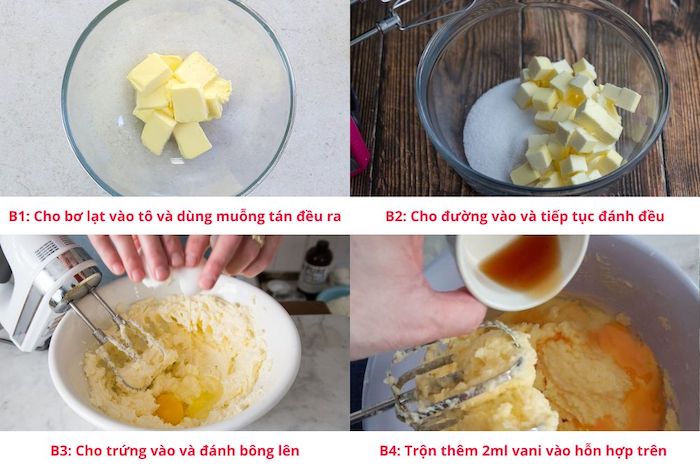 B1: Cho bơ lạt vào tô và dùng muỗng tán đều ra

B2: Cho đường vào và tiếp tục đánh đều

B3: Cho trứng vào và đánh bông lên

B4: Trộn thêm 2ml vani vào hỗn hợp trên