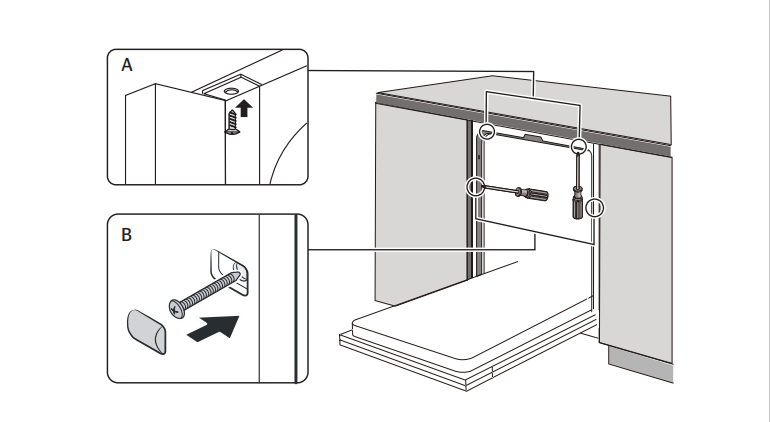 A

B