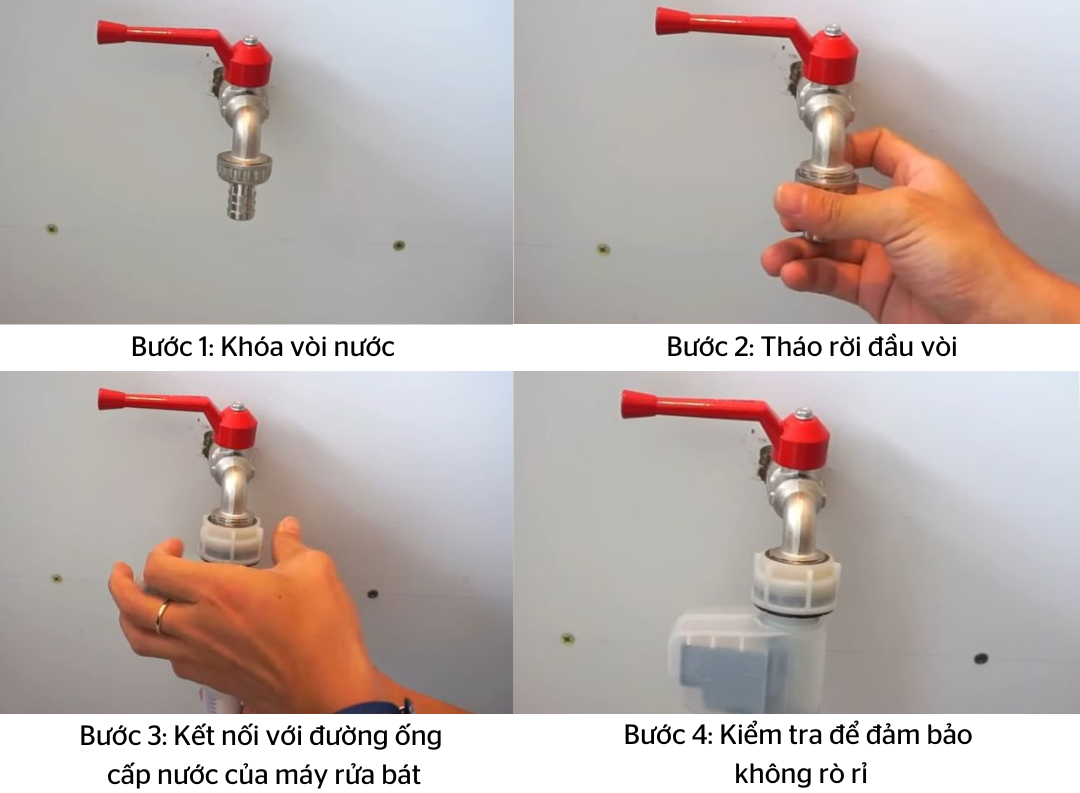 Bước 1: Khóa vòi nước

Bước 2: Tháo rời đầu vòi

Bước 3: Kết nối với đường ống cấp nước của máy rửa bát

Bước 4: Kiểm tra để đảm bảo không rò rỉ